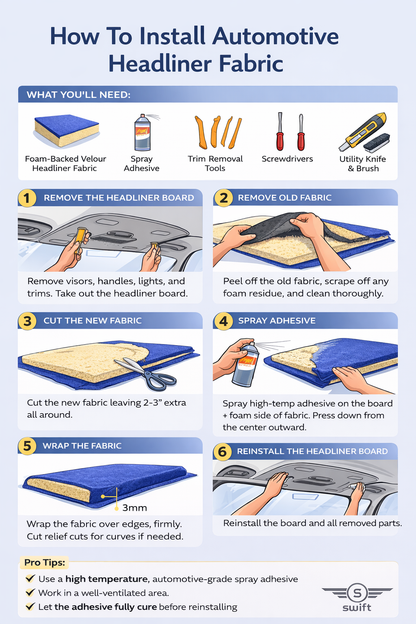 How To Install Automotive Headliner Fabric

WHAT YOU'LL NEED:

Foam-Backed Velour Headliner Fabric

Spray Adhesive

Trim Removal Tools

Screwdrivers

Utility Knife & Brush

1 REMOVE THE HEADLINER BOARD

Remove visors, handles, lights, and trims. Take out the headliner board.

2 REMOVE OLD FABRIC

Peel off the old fabric, scrape off any foam residue, and clean thoroughly.

3 CUT THE NEW FABRIC

Cut the new fabric leaving 2-3" extra all around.

4 SPRAY ADHESIVE

Spray high-temp adhesive on the board + foam side of fabric. Press down from the center outward.

5 WRAP THE FABRIC

3mm

Wrap the fabric over edges, firmly. Cut relief cuts for curves if needed.

6 REINSTALL THE HEADLINER BOARD

Reinstall the board and all removed parts.

Pro Tips:

✔ Use a high temperature, automotive-grade spray adhesive

✔ Work in a well-ventilated area.

✔ Let the adhesive fully cure before reinstalling

S swift