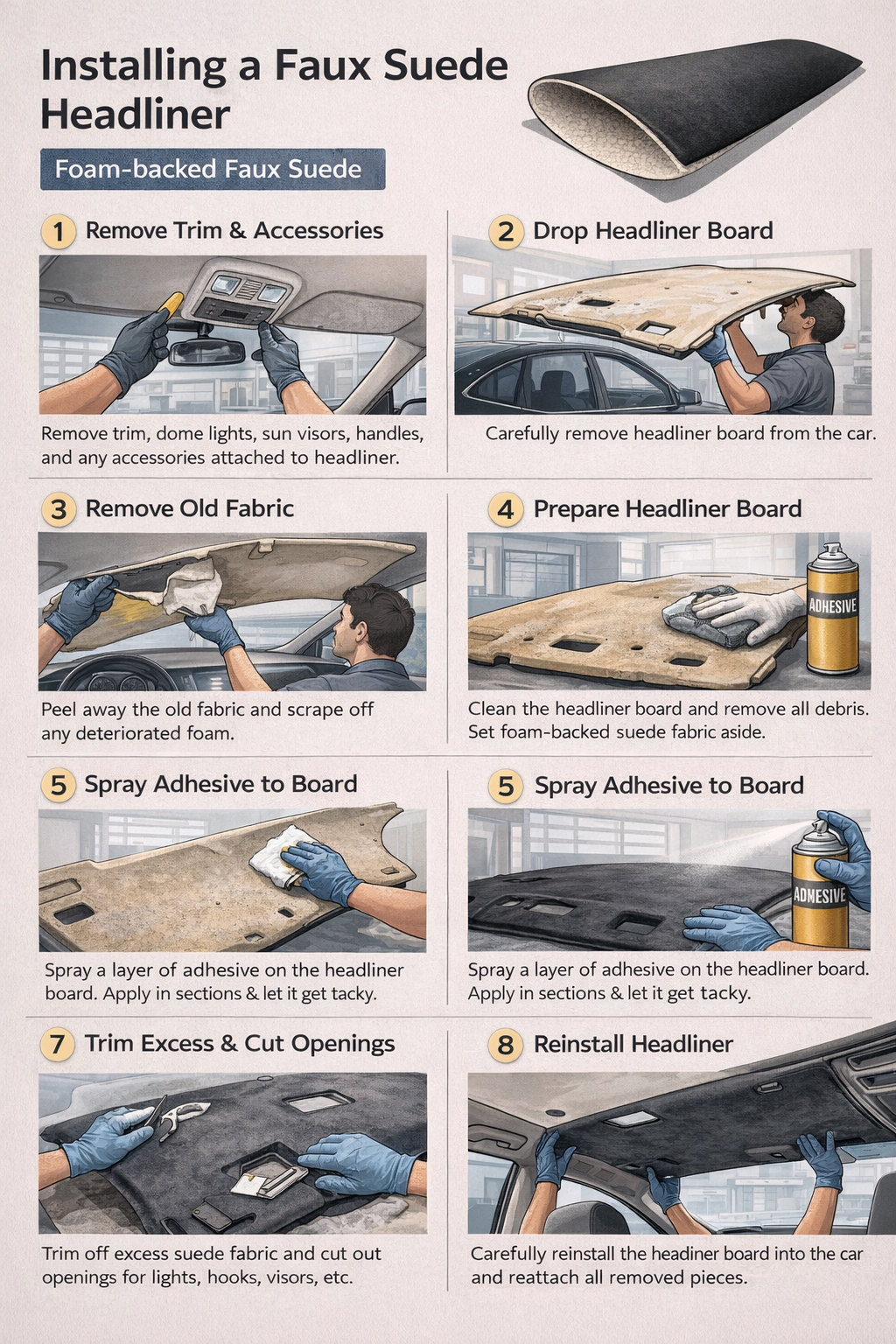 Installing a Faux Suede Headliner

Foam-backed Faux Suede

1 Remove Trim & Accessories

Remove trim, dome lights, sun visors, handles, and any accessories attached to headliner.

2 Drop Headliner Board

Carefully remove headliner board from the car.

3 Remove Old Fabric

Peel away the old fabric and scrape off any deteriorated foam.

4 Prepare Headliner Board

ADHESIVE

Clean the headliner board and remove all debris. Set foam-backed suede fabric aside.

5 Spray Adhesive to Board

Spray a layer of adhesive on the headliner board. Apply in sections & let it get tacky.

5 Spray Adhesive to Board

ADHESIVE

Spray a layer of adhesive on the headliner board. Apply in sections & let it get tacky.

7 Trim Excess & Cut Openings

Trim off excess suede fabric and cut out openings for lights, hooks, visors, etc.

8 Reinstall Headliner

Carefully reinstall the headiner board into the car and reattach all removed pieces.